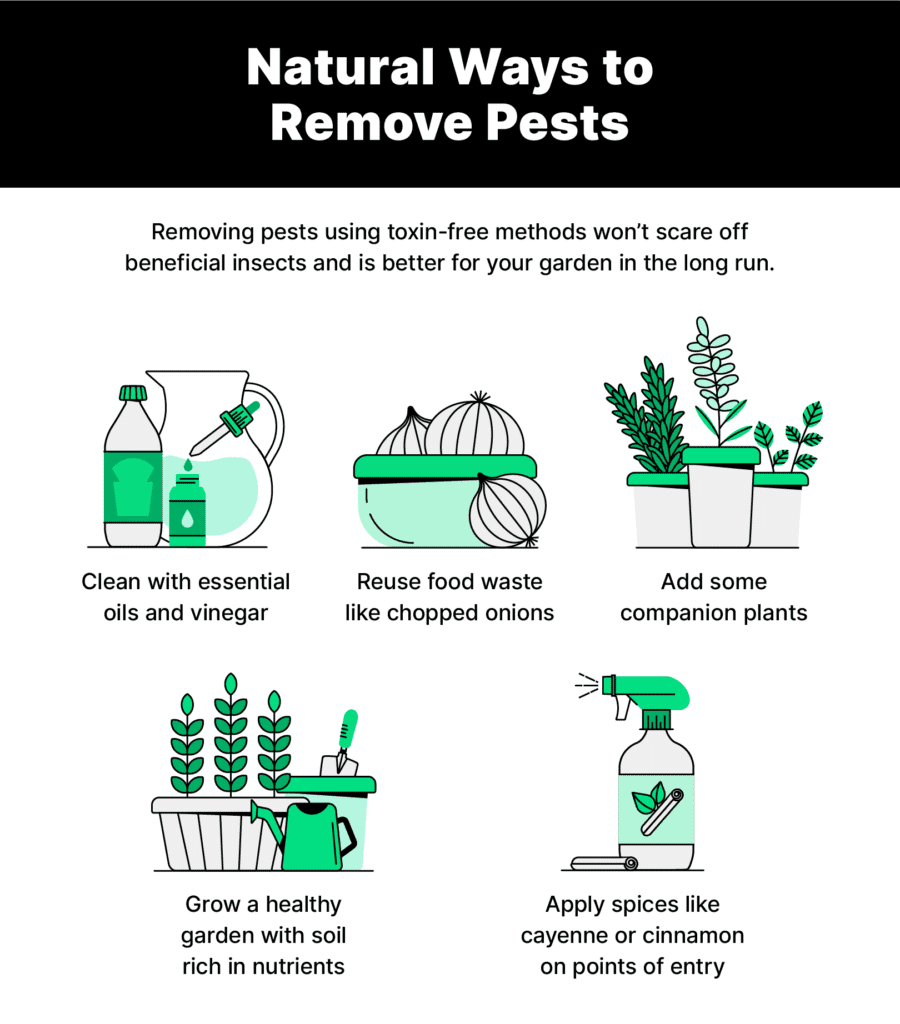 Natural Ways to Remove Pests

Removing pests using toxin-free methods won't scare off beneficial insects and is better for your garden in the long run.

Clean with essential oils and vinegar

Reuse food waste like chopped onions

Add some companion plants

Grow a healthy garden with soil rich in nutrients

Apply spices like cayenne or cinnamon on points of entry