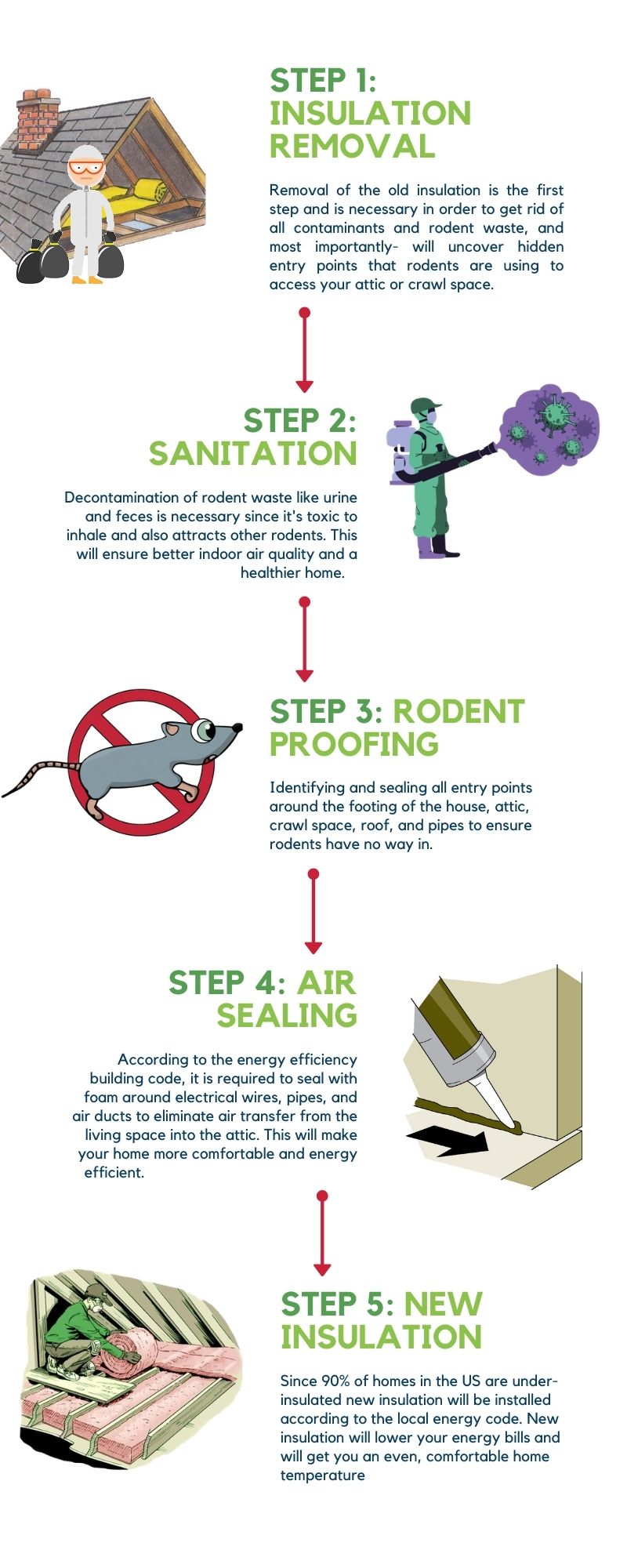 STEP 1: INSULATION REMOVAL

Removal of the old insulation is the first step and is necessary in order to get rid of all contaminants and rodent waste, and most importantly- will uncover hidden entry points that rodents are using to access your attic or crawl space.

STEP 2: SANITATION

Decontamination of rodent waste like urine and feces is necessary since it's toxic to inhale and also attracts other rodents. This will ensure better indoor air quality and a healthier home.

STEP 3: RODENT PROOFING

Identifying and sealing all entry points around the footing of the house, attic, crawl space, roof, and pipes to ensure rodents have no way in.

STEP 4: AIR SEALING

According to the energy efficiency building code, it is required to seal with foam around electrical wires, pipes, and air ducts to eliminate air transfer from the living space into the attic. This will make your home more comfortable and energy efficient.

STEP 5: NEW INSULATION

Since 90% of homes in the US are under-insulated new insulation will be installed according to the local energy code. New insulation will lower your energy bills and will get you an even, comfortable home temperature